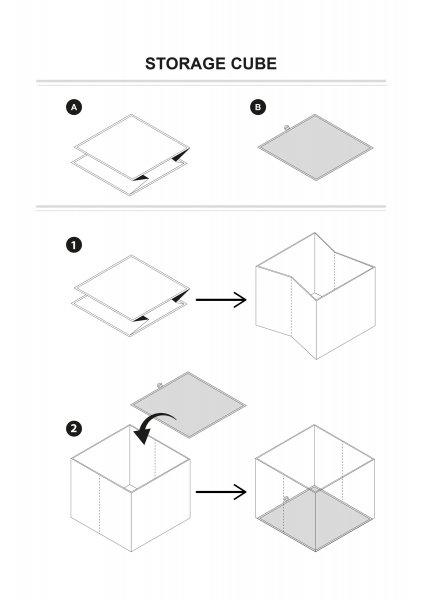 STORAGE CUBE

A

B

1

2